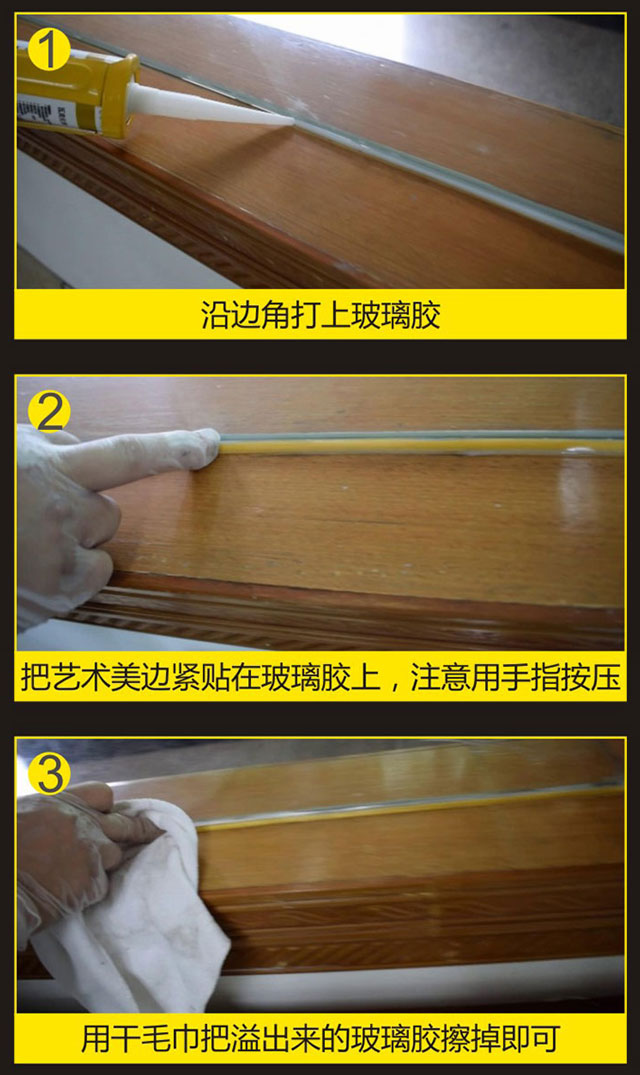 1

沿边角打上玻璃胶

2

把艺术美边紧贴在玻璃胶上，注意用手指按压

3

用干毛巾把溢出来的玻璃胶擦掉即可