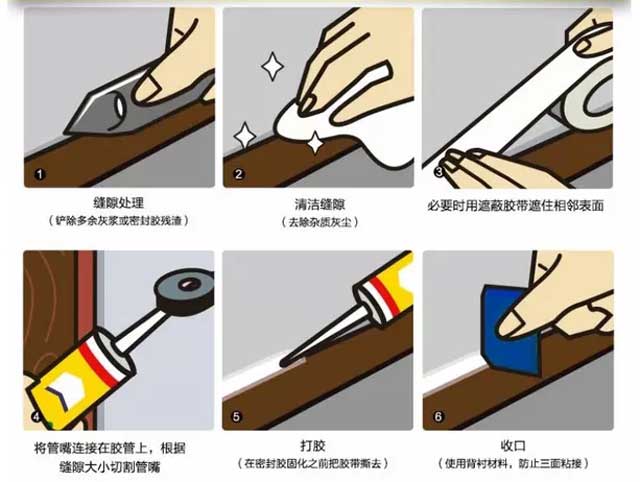 1

缝隙处理
（铲除多余灰浆或密封胶残渣）

2

清洁缝隙
（去除杂质灰尘）

3

必要时用遮蔽胶带遮住相邻表面

4

将管嘴连接在胶管上，根据缝隙大小切割管嘴

5

打胶
（在密封胶固化之前把胶带撕去）

6

收口
（使用背衬材料，防止三面粘接）